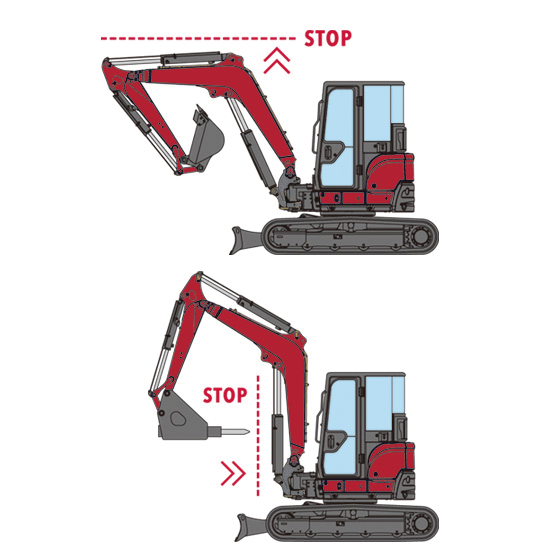 STOP

STOP